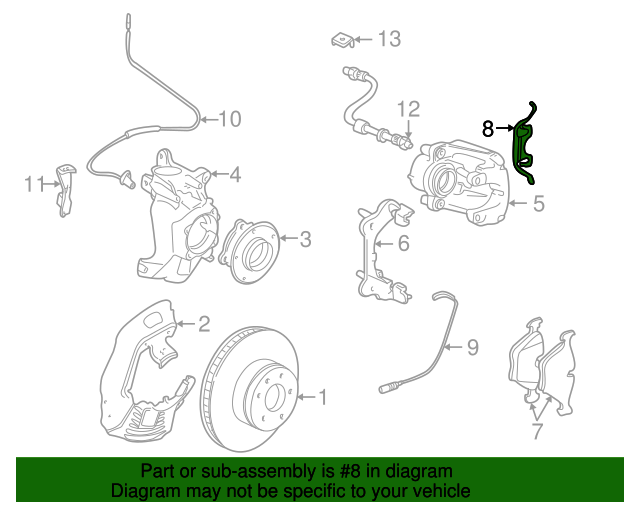 13
10
12
8
11
4
5
3
6
2
9
1
7

Part or sub-assembly is #8 in diagram
Diagram may not be specific to your vehicle