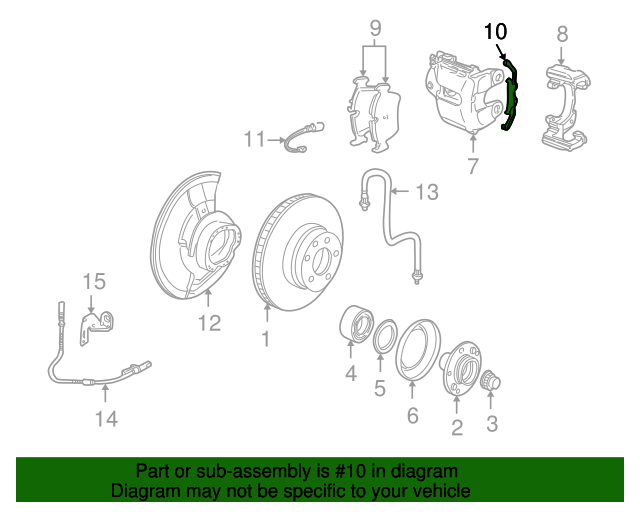 9
10
8
11
7
13
15
12
1
4
5
6
2
3
14

Part or sub-assembly is #10 in diagram
Diagram may not be specific to your vehicle