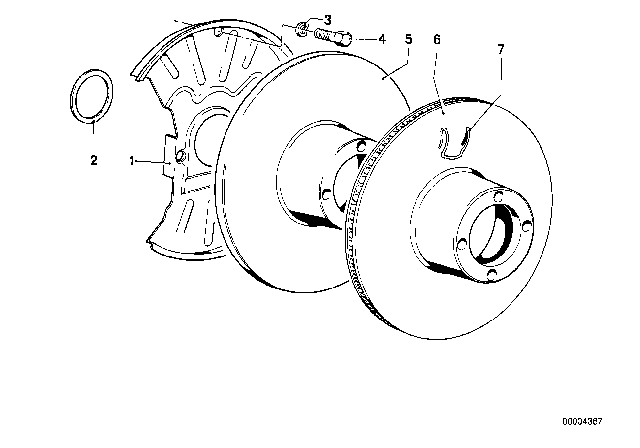 3
4
5
6
7
2
1
00004367