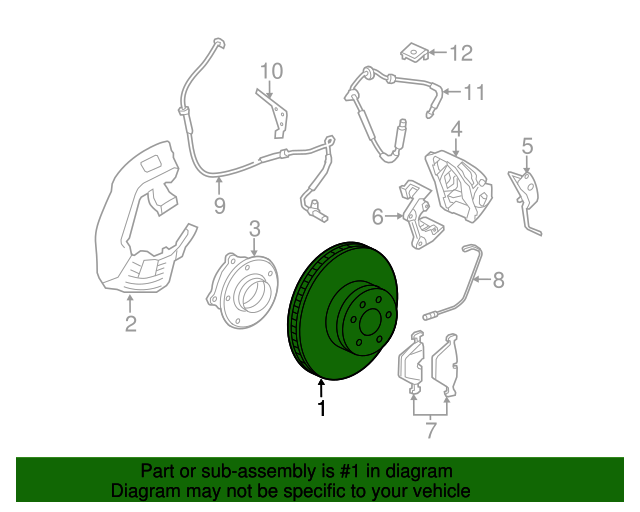 12
10
11
4
5
9
6
3
8
2
1
7

Part or sub-assembly is #1 in diagram
Diagram may not be specific to your vehicle