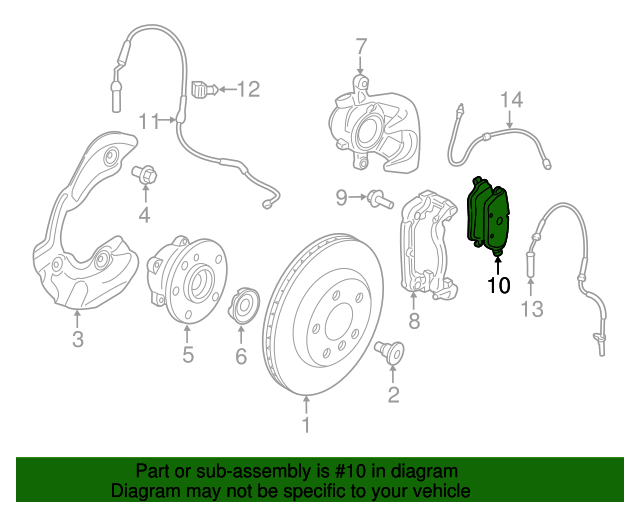 7
12
14
11
4
9
10
13
3
5
6
8
2
1

Part or sub-assembly is #10 in diagram
Diagram may not be specific to your vehicle