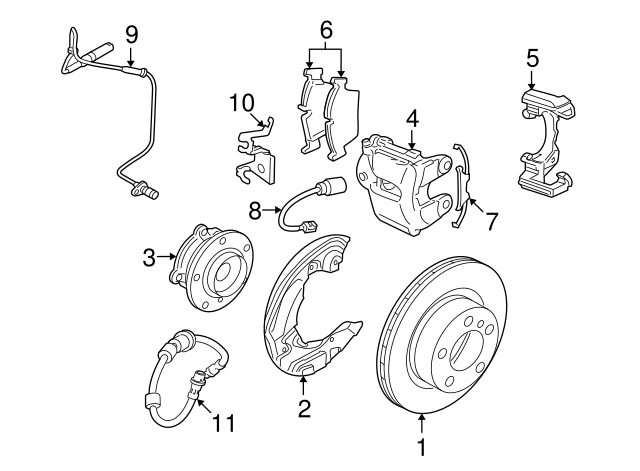 9
6
5
10
4
8
7
3
2
11
1