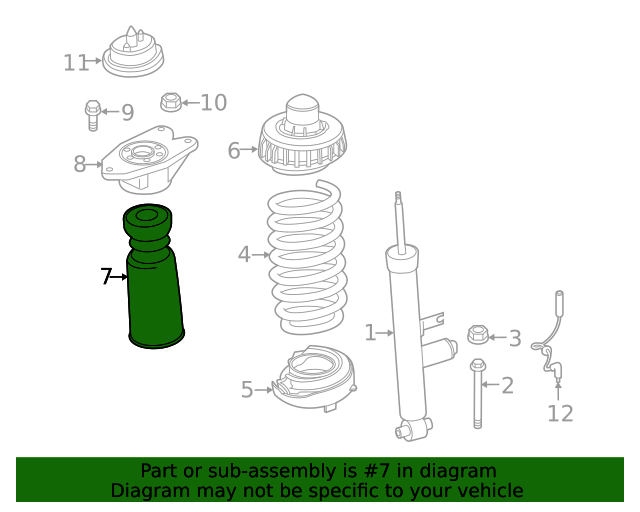 11
9
10
8
6
7
4
1
3
2
5
12
Part or sub-assembly is #7 in diagram
Diagram may not be specific to your vehicle