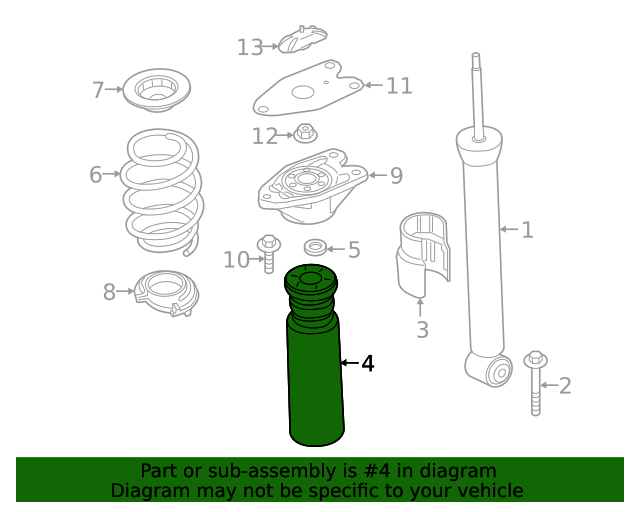 13
7
11
12
6
9
1
10
5
8
3
4
2

Part or sub-assembly is #4 in diagram
Diagram may not be specific to your vehicle