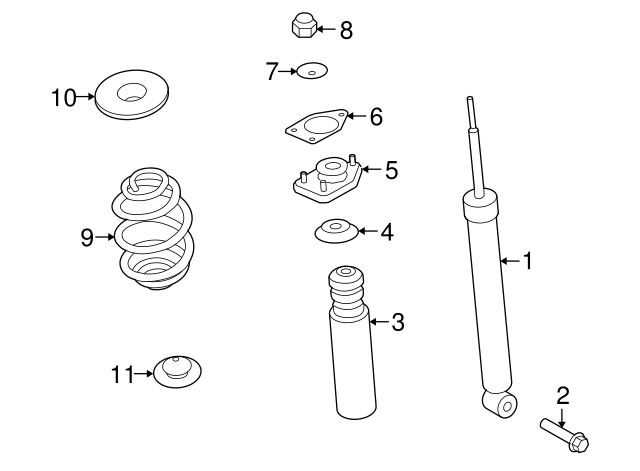 8
7
10
6
5
9
4
1
3
11
2