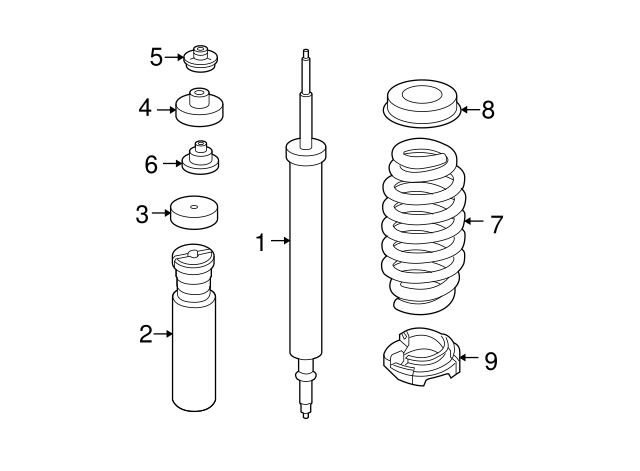 5
4
6
3
2
1
8
7
9