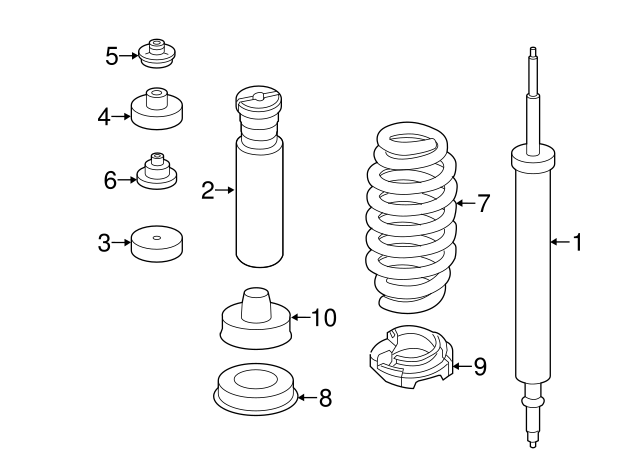 5
4
6
3
2
10
8
7
9
1