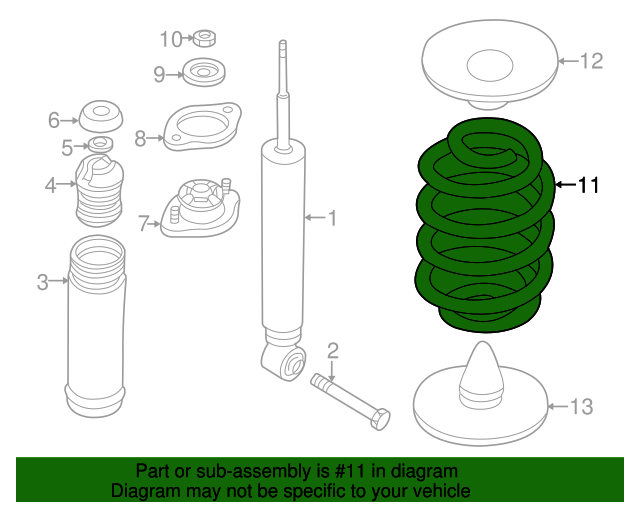 10
9
6
8
5
4
7
3
1
2
12
11
13

Part or sub-assembly is #11 in diagram
Diagram may not be specific to your vehicle