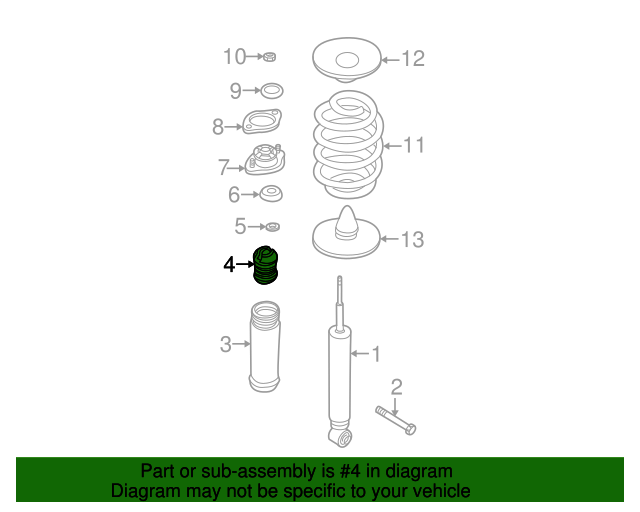 10
12
9
8
11
7
6
5
13
4
3
1
2

Part or sub-assembly is #4 in diagram
Diagram may not be specific to your vehicle