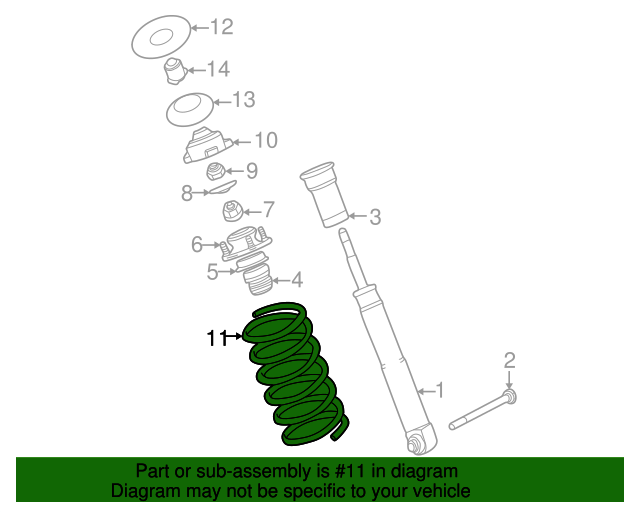 12
14
13
10
9
8
7
3
6
5
4
11
2
1

Part or sub-assembly is #11 in diagram
Diagram may not be specific to your vehicle