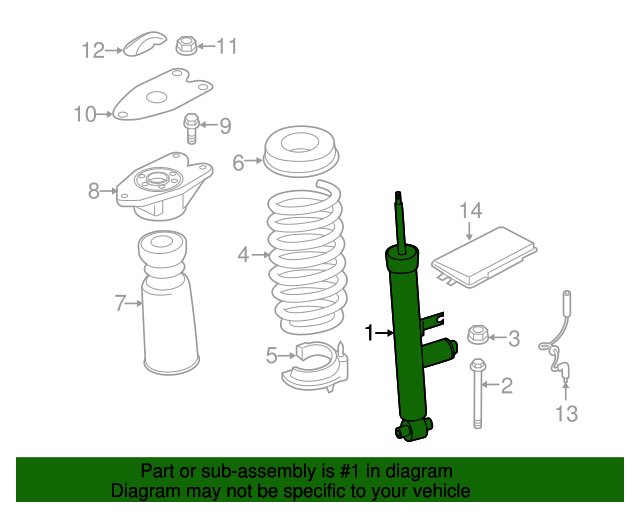 12
11
10
9
6
8
14
4
7
1
3
5
2
13

Part or sub-assembly is #1 in diagram
Diagram may not be specific to your vehicle