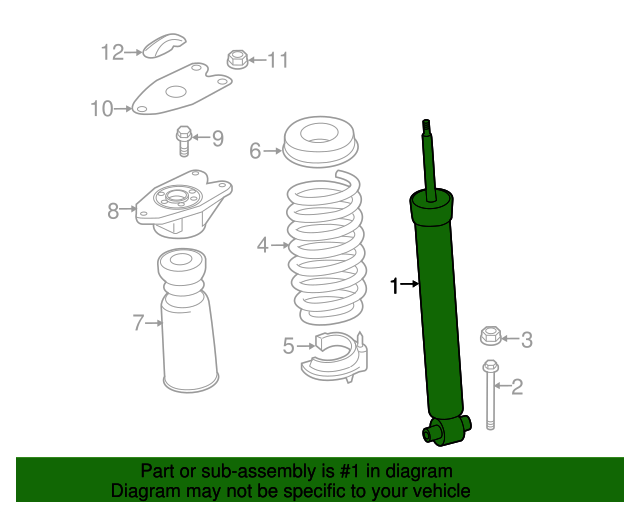 12
11
10
9
6
8
4
1
7
5
3
2

Part or sub-assembly is #1 in diagram
Diagram may not be specific to your vehicle