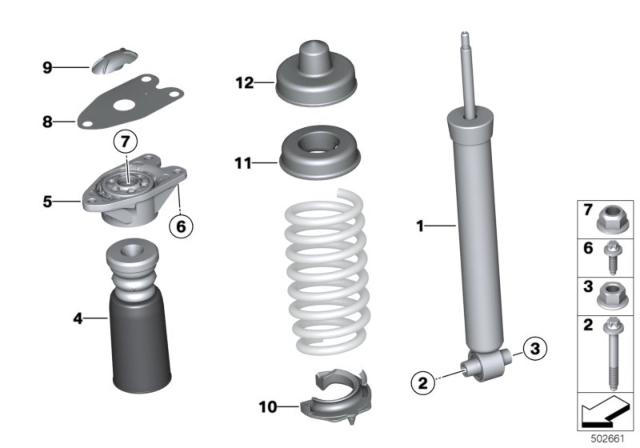 9
8
7
5
6
4
12
11
10
1
2
3
7
6
3
2
502661