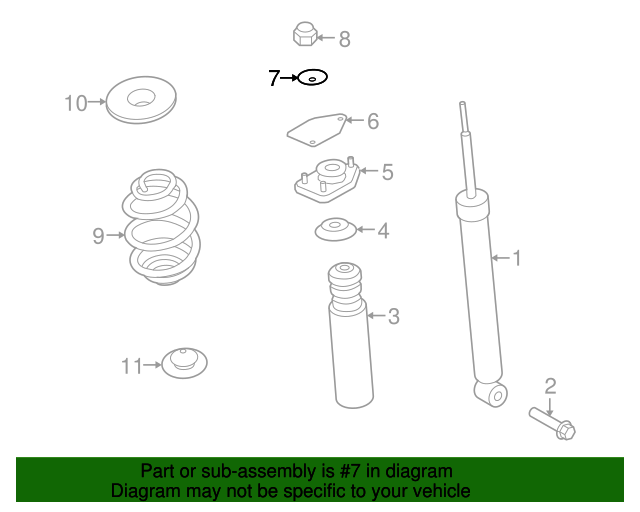 8

7

10

6

5

9

4

1

3

11

2

Part or sub-assembly is #7 in diagram
Diagram may not be specific to your vehicle