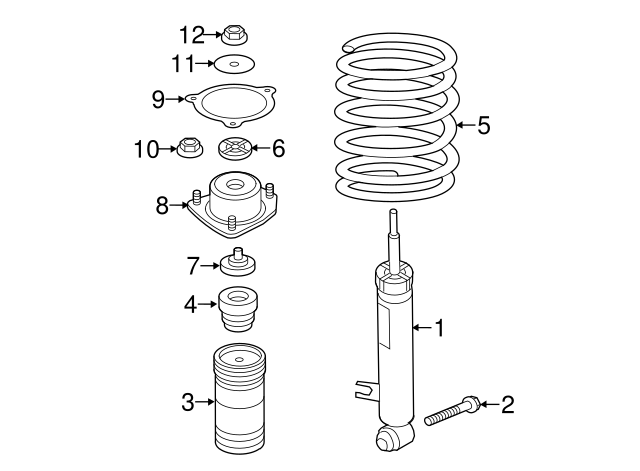 12
11
9
10
6
8
7
4
3
5
1
2