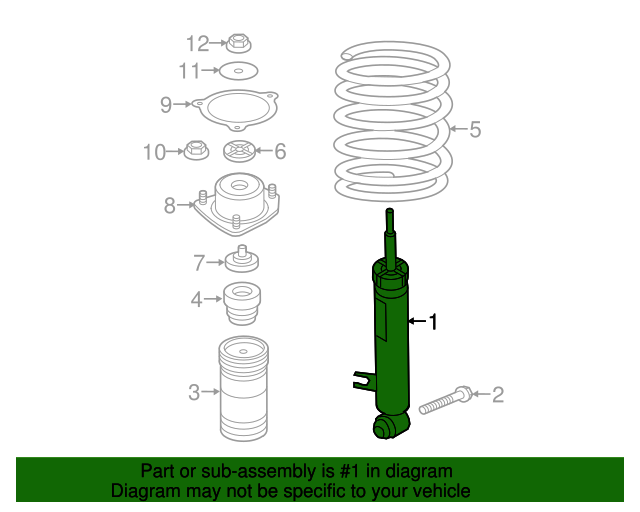 12
11
9
10
6
5
8
7
4
1
3
2

Part or sub-assembly is #1 in diagram
Diagram may not be specific to your vehicle