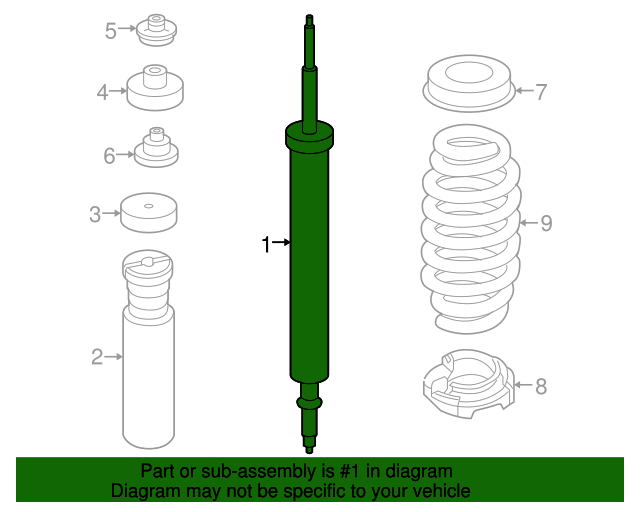 5
4
6
3
2
1
7
9
8
Part or sub-assembly is #1 in diagram
Diagram may not be specific to your vehicle