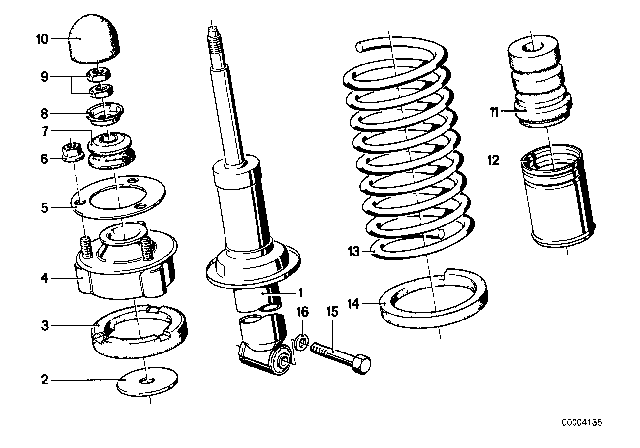 10
9
8
7
6
5
4
3
2
1
16
15
13
14
11
12
C0004135