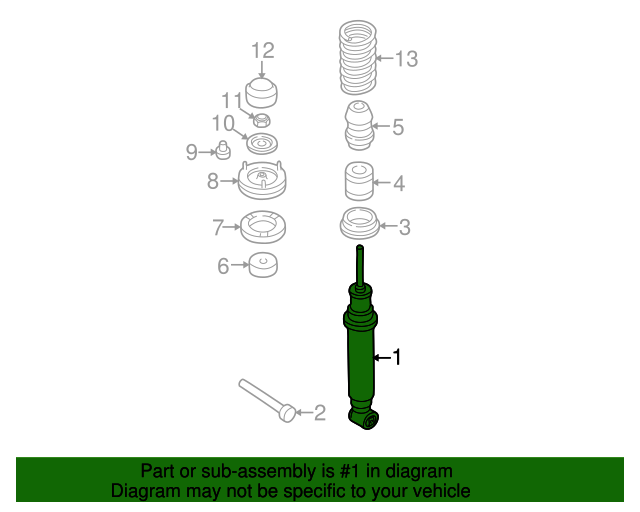 12
13
11
10
5
9
8
4
7
3
6
1
2

Part or sub-assembly is #1 in diagram
Diagram may not be specific to your vehicle