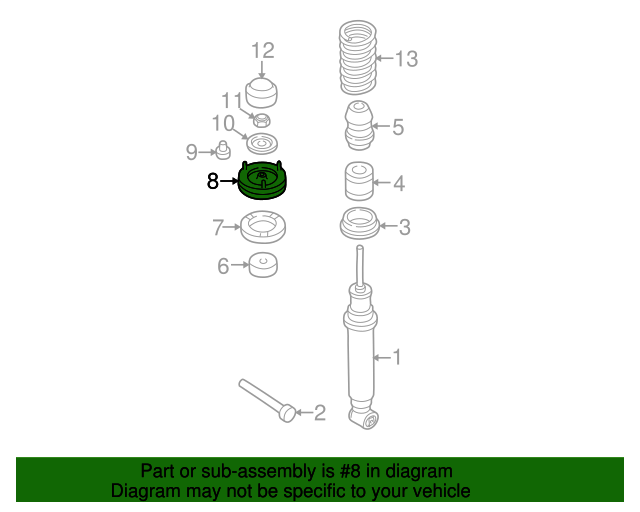 12
13
11
10
5
9
8
4
7
3
6
1
2

Part or sub-assembly is #8 in diagram
Diagram may not be specific to your vehicle