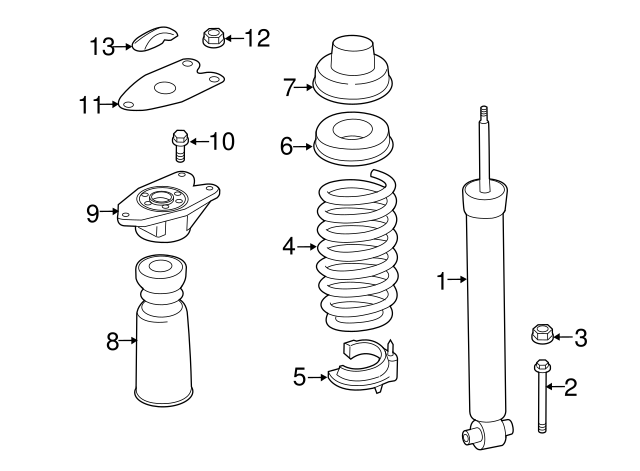 13
12
11
10
9
8
7
6
4
5
1
3
2