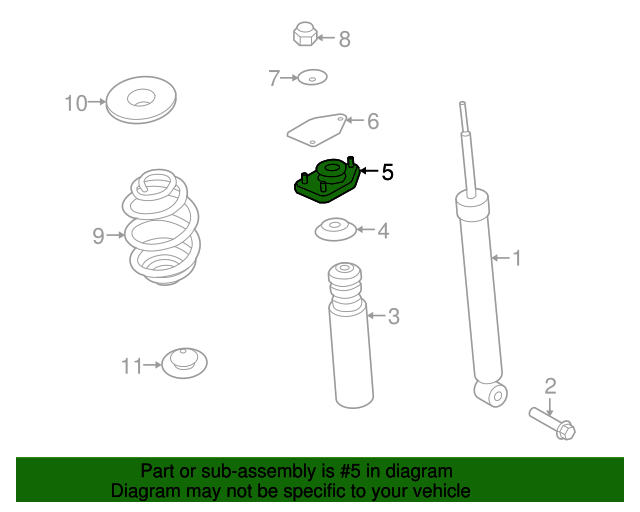 8
7
10
6
5
9
4
1
3
11
2

Part or sub-assembly is #5 in diagram
Diagram may not be specific to your vehicle