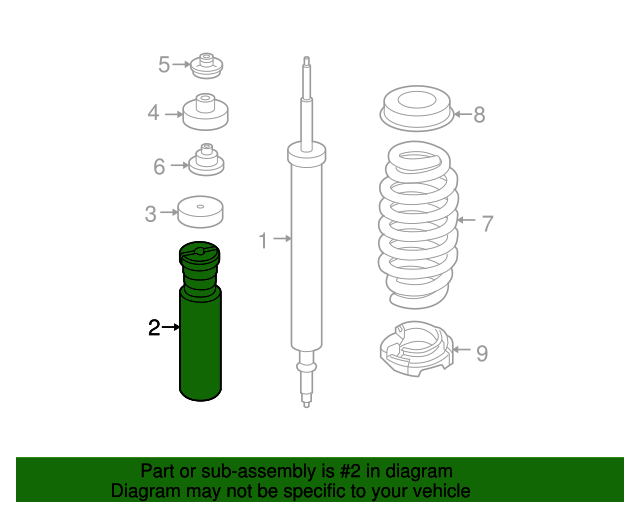 5
4
6
3
2
1
8
7
9

Part or sub-assembly is #2 in diagram
Diagram may not be specific to your vehicle