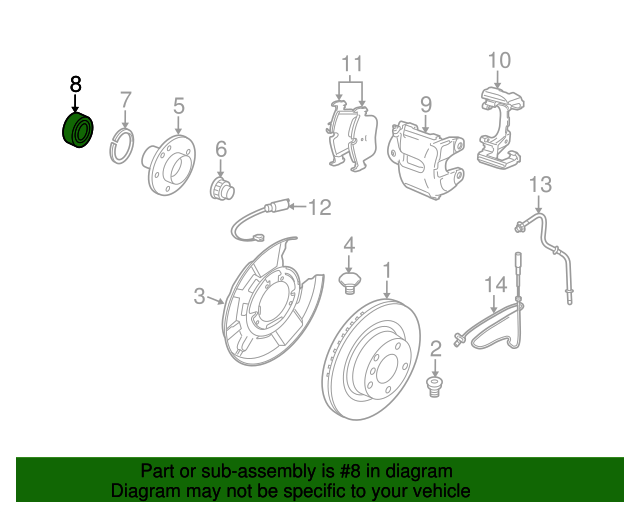 8
7
5
6
11
9
10
13
12
4
1
3
14
2

Part or sub-assembly is #8 in diagram
Diagram may not be specific to your vehicle