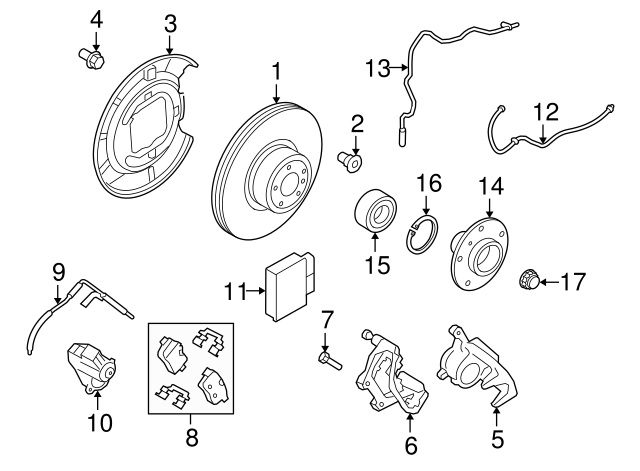 4
3
1
13
2
12
16
14
15
9
11
17
7
10
8
6
5