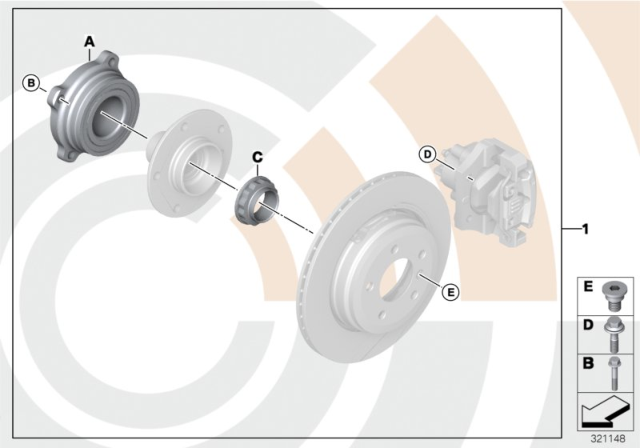 A
B
C
D
E
1
E
D
B
321148