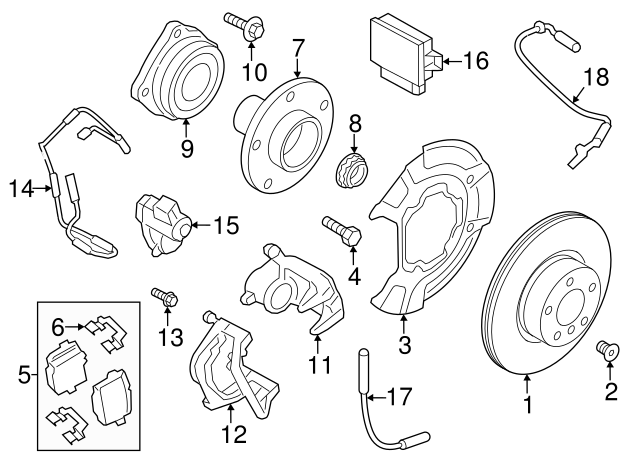 10
7
16
18
9
8
14
15
4
3
13
6
5
11
12
17
1
2