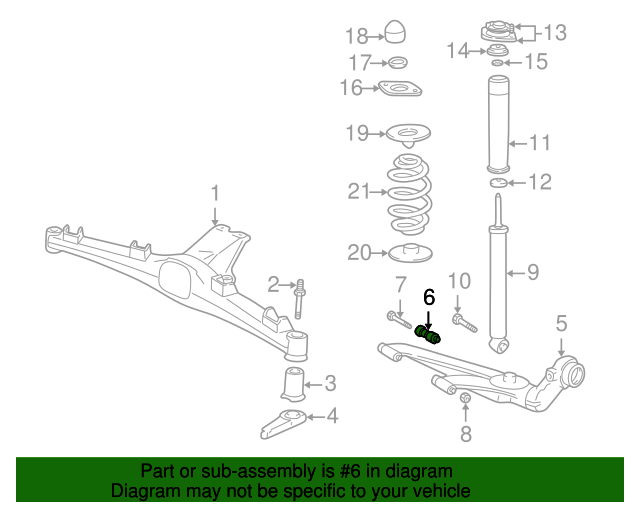 18
17
16
19
21
20
13
14
15
11
12
9
1
2
3
4
7
6
10
5
8

Part or sub-assembly is #6 in diagram
Diagram may not be specific to your vehicle