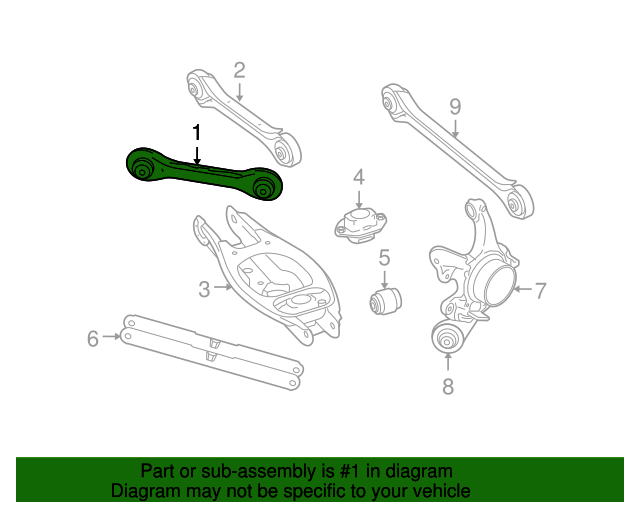 2
9
1
4
5
3
7
6
8

Part or sub-assembly is #1 in diagram
Diagram may not be specific to your vehicle