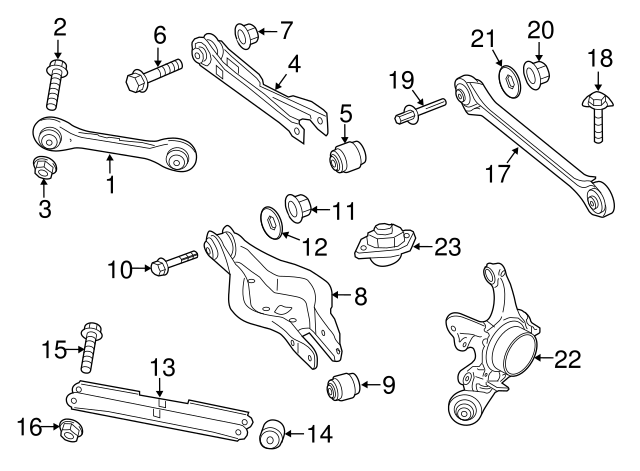 2
6
7
4
21
20
18
19
5
17
1
3
11
12
23
10
8
15
13
22
9
16
14