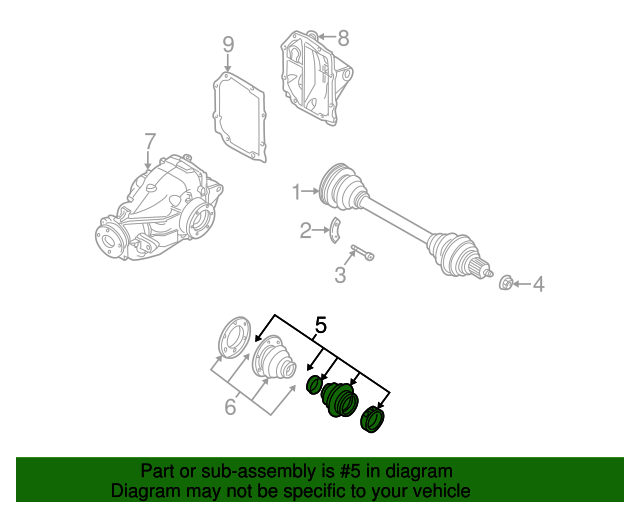 9
8
7
1
2
3
4
5
6

Part or sub-assembly is #5 in diagram
Diagram may not be specific to your vehicle