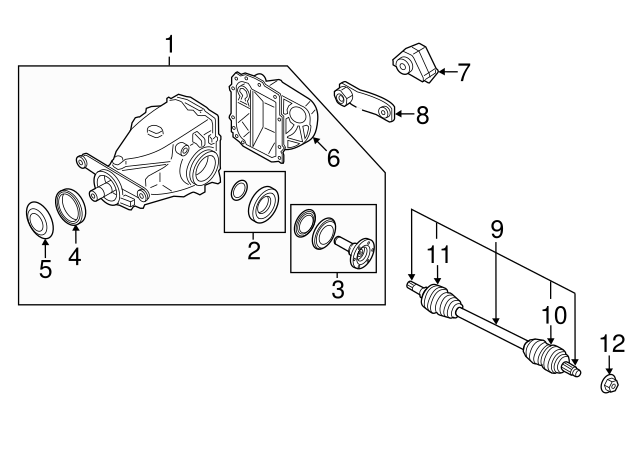 1
7
8
6
2
3
5
4
9
11
10
12