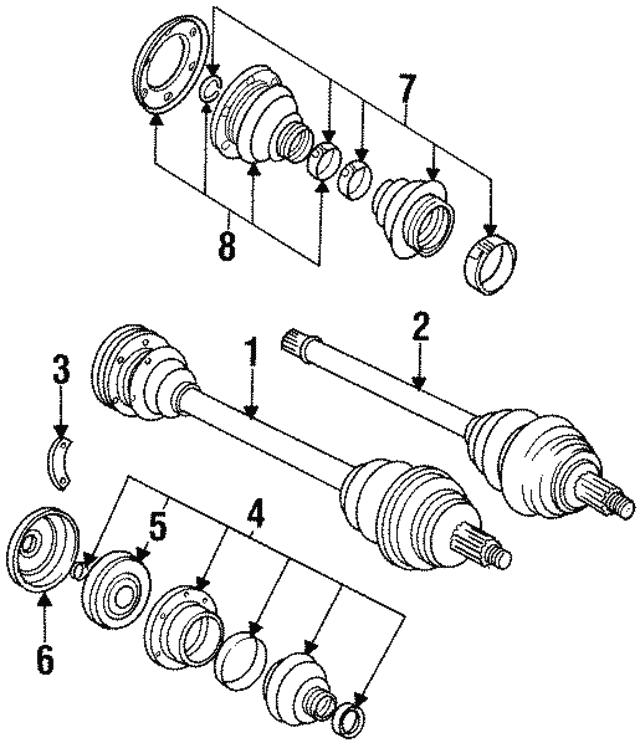 7
8
2
1
3
5
4
6