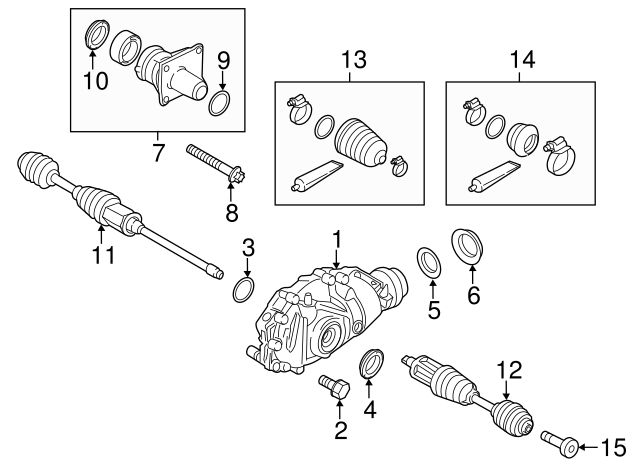 10
9
7
8
13
14
11
3
1
5
6
2
4
12
15