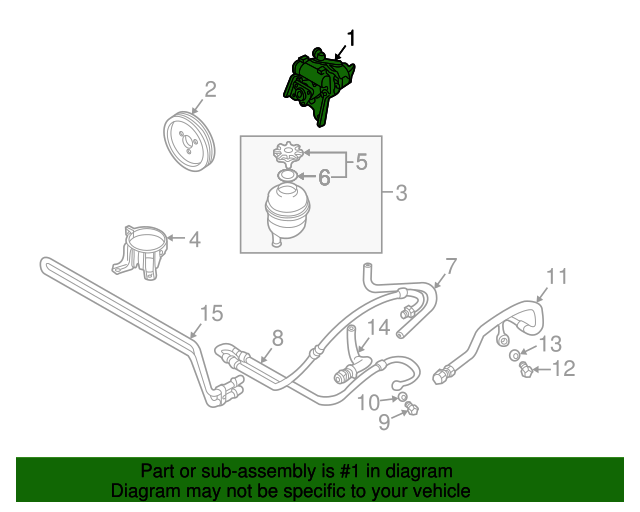 1
2
5
6
3
4
7
11
15
8
14
13
12
10
9

Part or sub-assembly is #1 in diagram
Diagram may not be specific to your vehicle