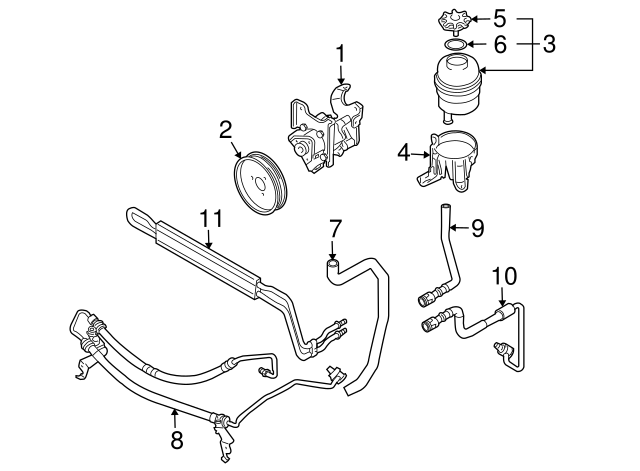 5
6
3
1
2
4
11
7
9
10
8