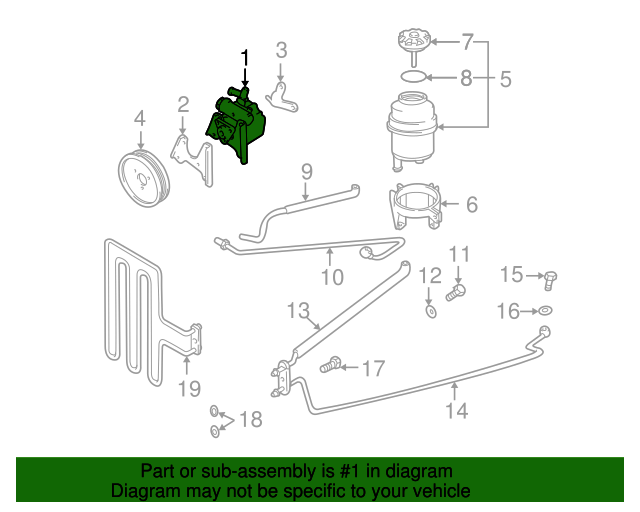 1
3
7
8
5
2
4
9
6
10
11
12
15
16
13
17
19
14
18

Part or sub-assembly is #1 in diagram
Diagram may not be specific to your vehicle