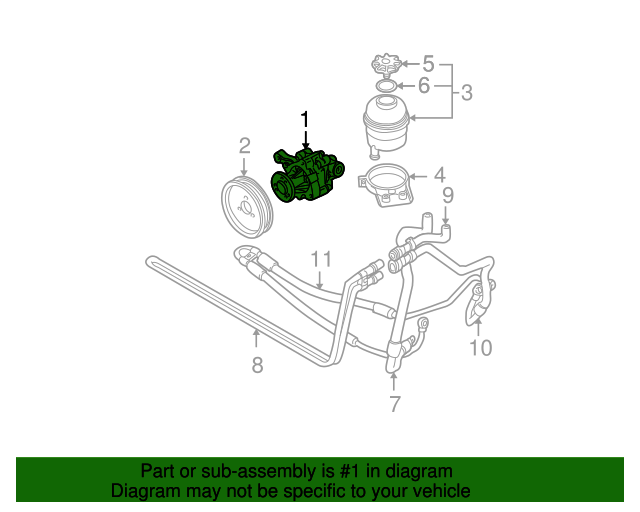 5
6
3
1
2
4
9
11
10
8
7

Part or sub-assembly is #1 in diagram
Diagram may not be specific to your vehicle