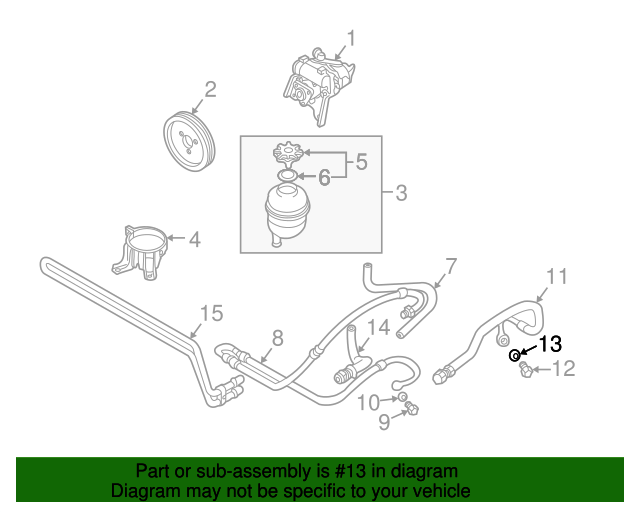 1
2
5
6
3
4
7
11
15
8
14
13
12
10
9

Part or sub-assembly is #13 in diagram
Diagram may not be specific to your vehicle