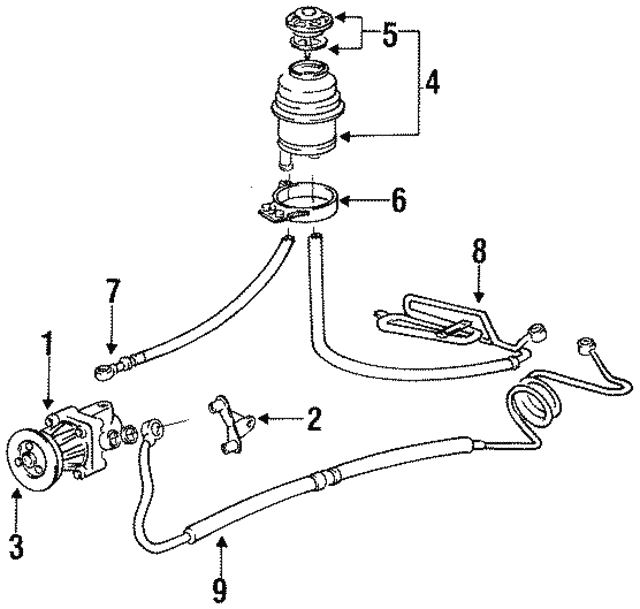 5
4
6
8
7
1
2
3
9