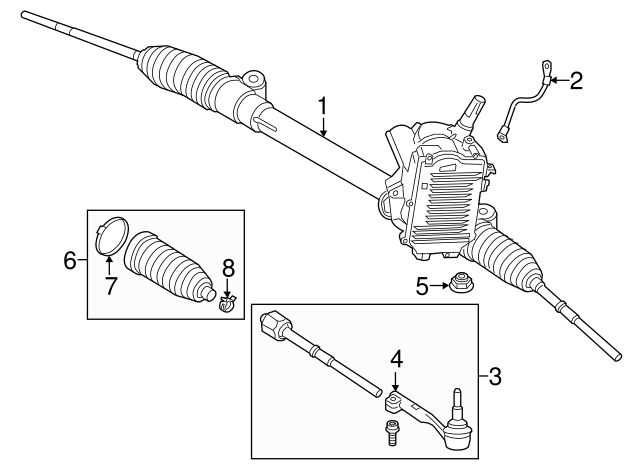 1
2
6
7
8
5
4
3