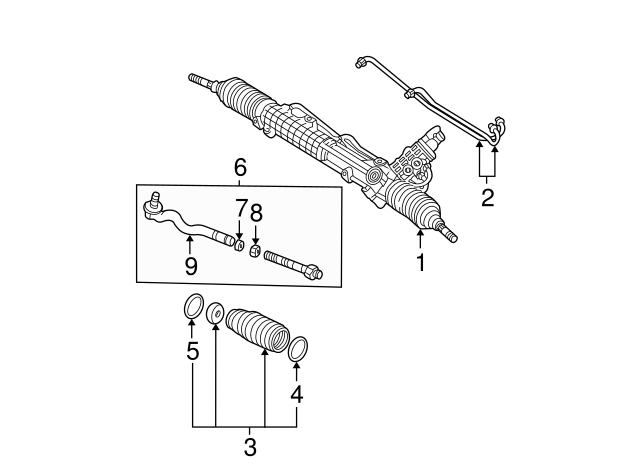 6
7
8
9
2
1
5
4
3