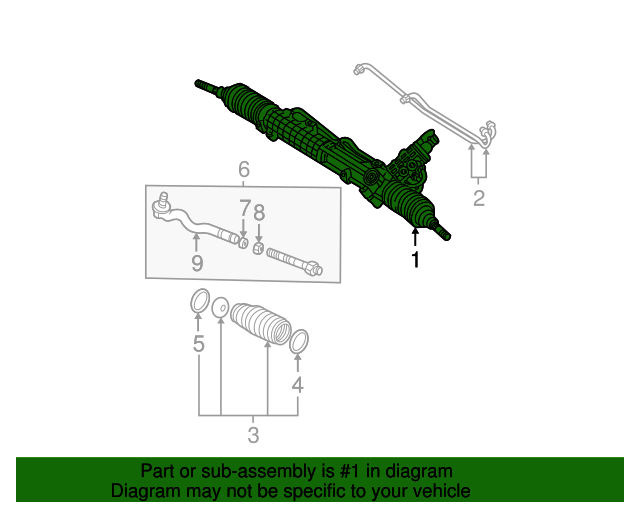 6
7
8
9
2
1
5
4
3

Part or sub-assembly is #1 in diagram
Diagram may not be specific to your vehicle