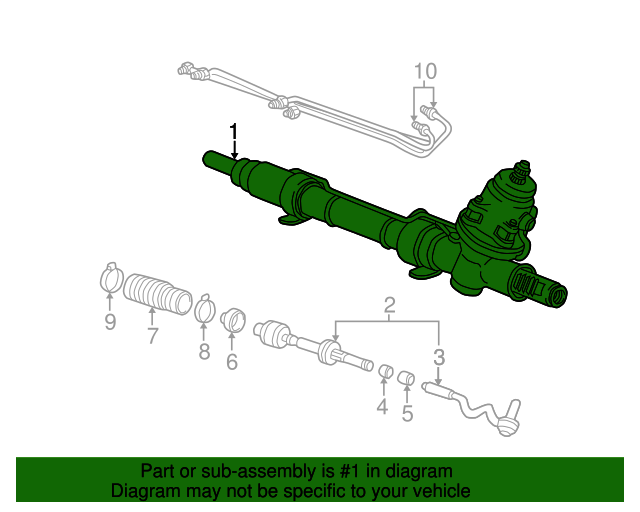 10
1
2
9
7
8
6
3
4
5

Part or sub-assembly is #1 in diagram
Diagram may not be specific to your vehicle