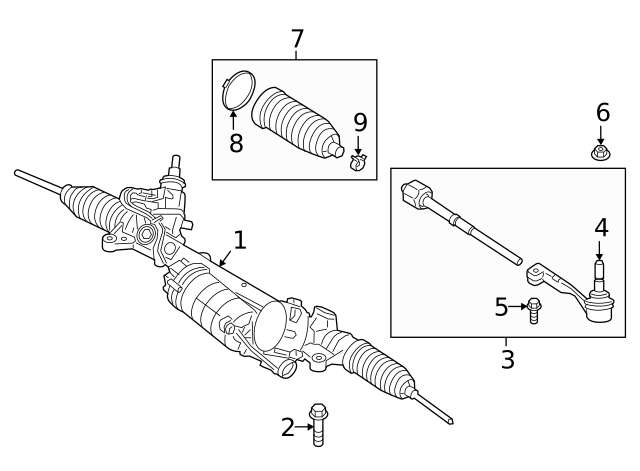 7
8
9
6
1
4
5
3
2