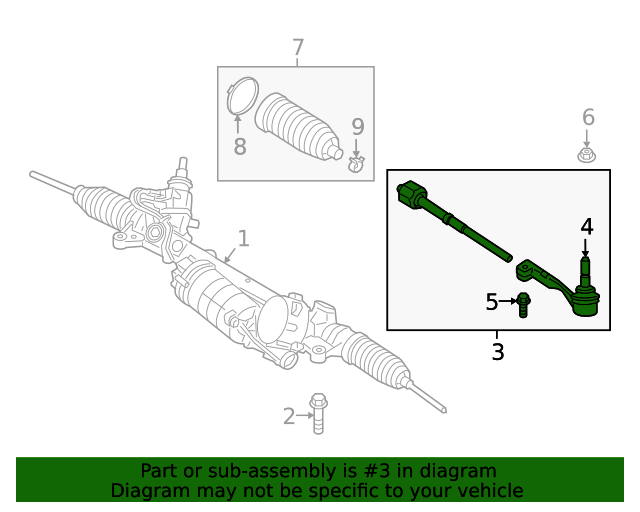 7

8

9

6

1

4

5

3

2

Part or sub-assembly is #3 in diagram
Diagram may not be specific to your vehicle